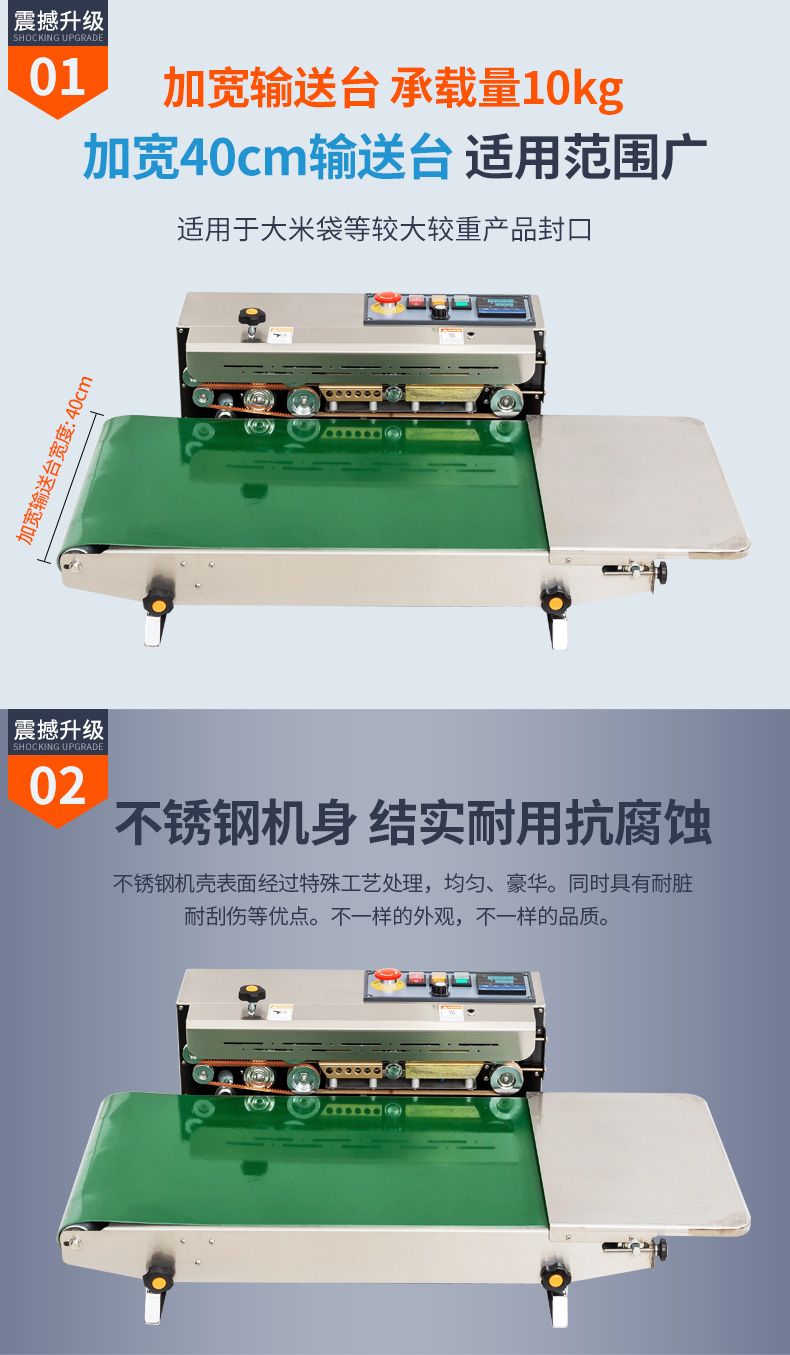 震撼升级
SHOCKING UPGRADE
01
加宽输送台 承载量10kg
加宽40cm输送台 适用范围广
适用于大米袋等较大较重产品封口

加宽输送台宽度: 40cm

震撼升级
SHOCKING UPGRADE
02
不锈钢机身 结实耐用抗腐蚀
不锈钢机壳表面经过特殊工艺处理，均匀、豪华。同时具有耐脏耐刮伤等优点。不一样的外观，不一样的品质。